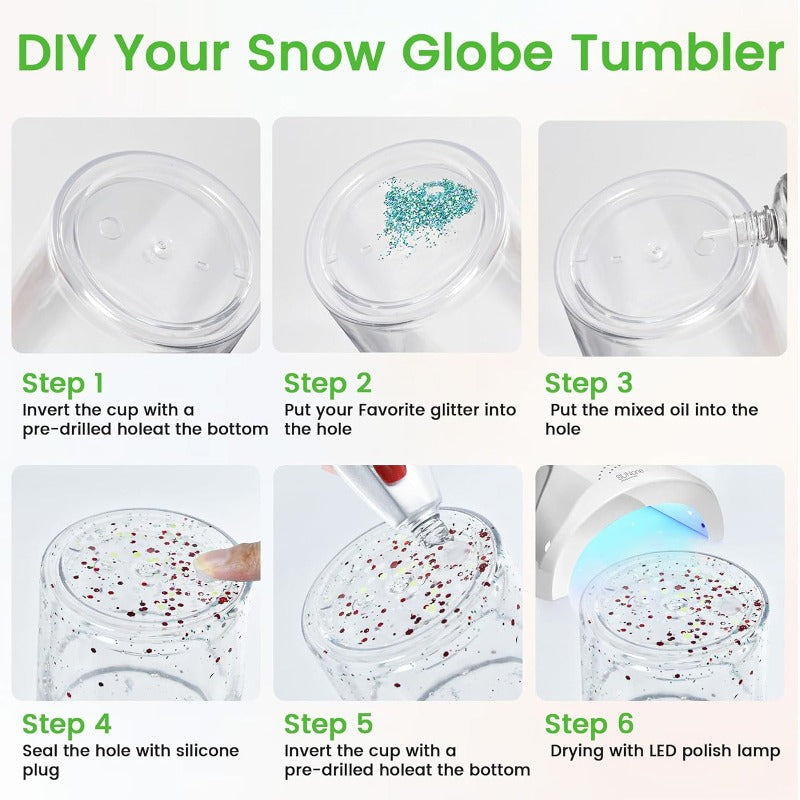 DIY Your Snow Globe Tumbler

Step 1
Invert the cup with a pre-drilled holeat the bottom

Step 2
Put your Favorite glitter into the hole

Step 3
Put the mixed oil into the hole

Step 4
Seal the hole with silicone plug

Step 5
Invert the cup with a pre-drilled holeat the bottom

Step 6
Drying with LED polish lamp